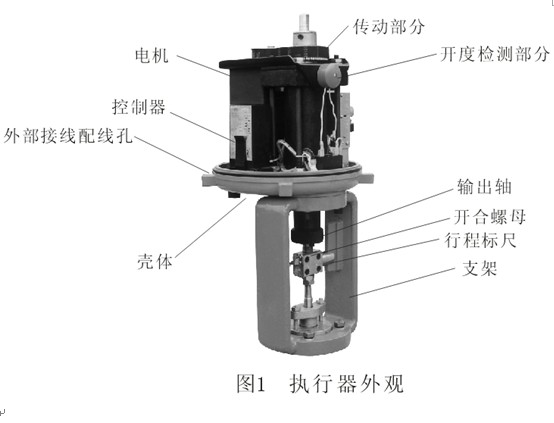 传动部分
电机
开度检测部分
控制器
外部接线配线孔
输出轴
开合螺母
行程标尺
壳体
支架

图1 执行器外观