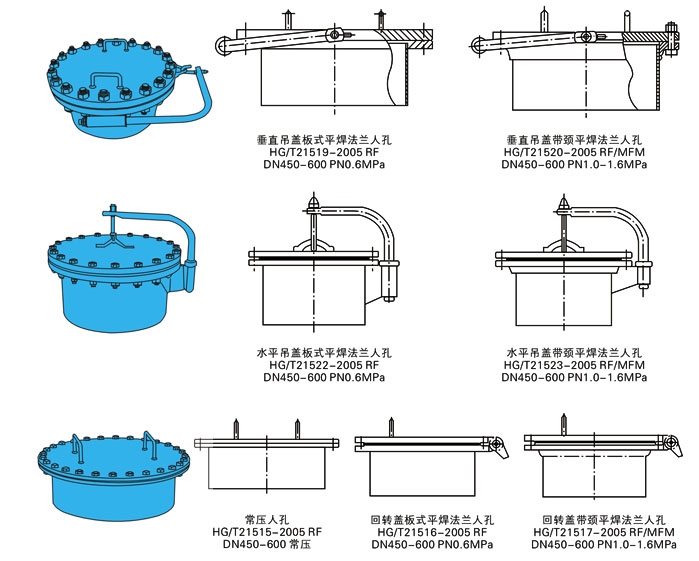 垂直吊盖板式平焊法兰人孔
HG/T21519-2005 RF
DN450-600 PN0.6MPa

垂直吊盖带颈平焊法兰人孔
HG/T21520-2005 RF/MFM
DN450-600 PN1.0-1.6MPa

水平吊盖板式平焊法兰人孔
HG/T21522-2005 RF
DN450-600 PN0.6MPa

水平吊盖带颈平焊法兰人孔
HG/T21523-2005 RF/MFM
DN450-600 PN1.0-1.6MPa

常压人孔
HG/T21515-2005 RF
DN450-600 常压

回转盖板式平焊法兰人孔
HG/T21516-2005 RF
DN450-600 PN0.6MPa

回转盖带颈平焊法兰人孔
HG/T21517-2005 RF/MFM
DN450-600 PN1.0-1.6MPa